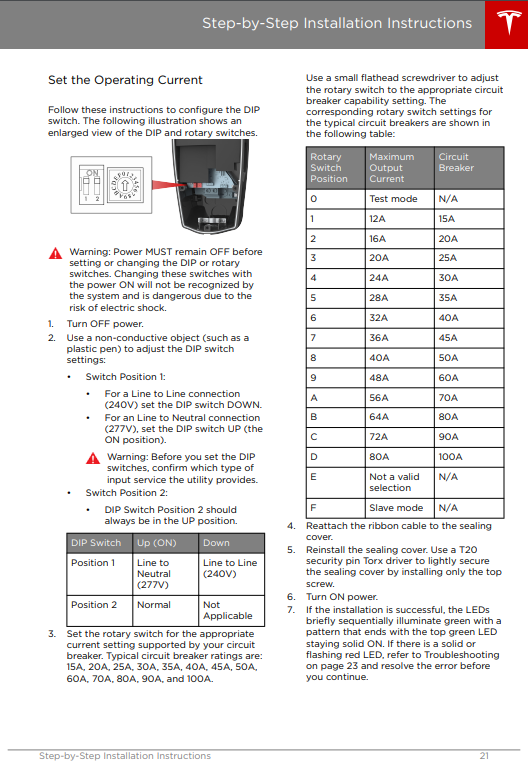 Step-by-Step Installation Instructions

Set the Operating Current

Follow these instructions to configure the DIP switch. The following illustration shows an enlarged view of the DIP and rotary switches.

ON
1 2

Warning: Power MUST remain OFF before setting or changing the DIP or rotary switches. Changing these switches with the power ON will not be recognized by the system and is dangerous due to the risk of electric shock.

1. Turn OFF power.
2. Use a non-conductive object (such as a plastic pen) to adjust the DIP switch settings:
• Switch Position 1:
• For a Line to Line connection (240V) set the DIP switch DOWN.
• For an Line to Neutral connection (277V), set the DIP switch UP (the ON position).

Warning: Before you set the DIP switches, confirm which type of input service the utility provides.

• Switch Position 2:
• DIP Switch Position 2 should always be in the UP position.

| DIP Switch | Up (ON) | Down |
|---|---|---|
| Position 1 | Line to Neutral (277V) | Line to Line (240V) |
| Position 2 | Normal | Not Applicable |

3. Set the rotary switch for the appropriate current setting supported by your circuit breaker. Typical circuit breaker ratings are: 15A, 20A, 25A, 30A, 35A, 40A, 45A, 50A, 60A, 70A, 80A, 90A, and 100A.

Use a small flathead screwdriver to adjust the rotary switch to the appropriate circuit breaker capability setting. The corresponding rotary switch settings for the typical circuit breakers are shown in the following table:

| Rotary Switch Position | Maximum Output Current | Circuit Breaker |
|---|---|---|
| 0 | Test mode | N/A |
| 1 | 12A | 15A |
| 2 | 16A | 20A |
| 3 | 20A | 25A |
| 4 | 24A | 30A |
| 5 | 28A | 35A |
| 6 | 32A | 40A |
| 7 | 36A | 45A |
| 8 | 40A | 50A |
| 9 | 48A | 60A |
| A | 56A | 70A |
| B | 64A | 80A |
| C | 72A | 90A |
| D | 80A | 100A |
| E | Not a valid selection | N/A |
| F | Slave mode | N/A |

4. Reattach the ribbon cable to the sealing cover.
5. Reinstall the sealing cover. Use a T20 security pin Torx driver to lightly secure the sealing cover by installing only the top screw.
6. Turn ON power.
7. If the installation is successful, the LEDs briefly sequentially illuminate green with a pattern that ends with the top green LED staying solid ON. If there is a solid or flashing red LED, refer to Troubleshooting on page 23 and resolve the error before you continue.

Step-by-Step Installation Instructions 21