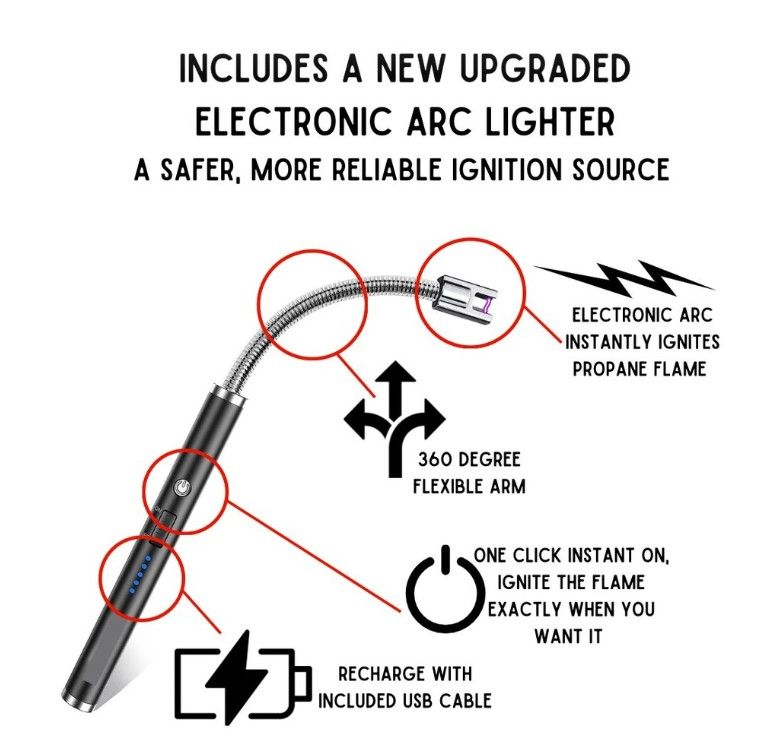 INCLUDES A NEW UPGRADED ELECTRONIC ARC LIGHTER
A SAFER, MORE RELIABLE IGNITION SOURCE

ELECTRONIC ARC INSTANTLY IGNITES PROPANE FLAME

360 DEGREE FLEXIBLE ARM

ONE CLICK INSTANT ON, IGNITE THE FLAME EXACTLY WHEN YOU WANT IT

RECHARGE WITH INCLUDED USB CABLE