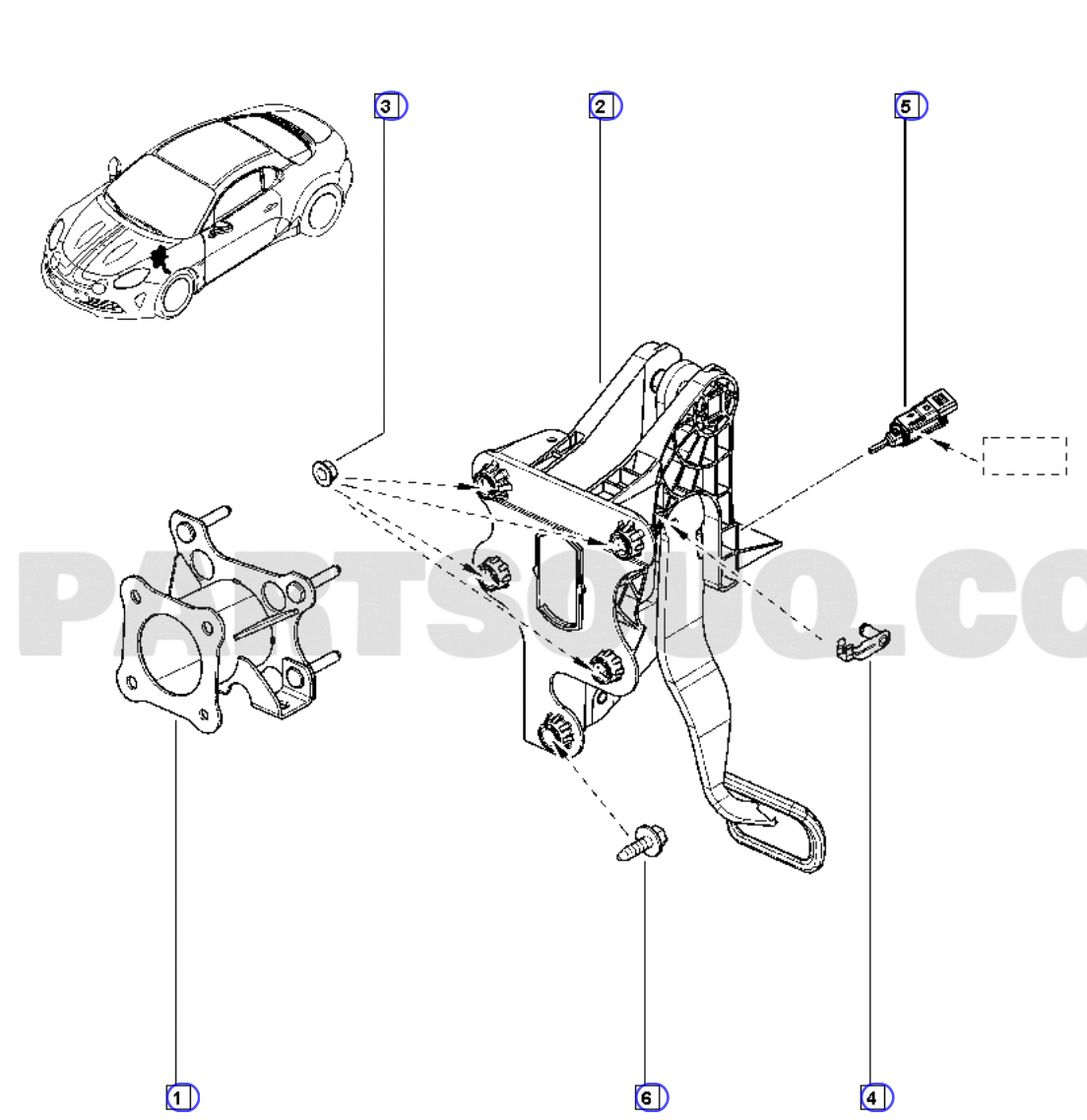 3
2
5
PARTSOUQ.CO
1
6
4