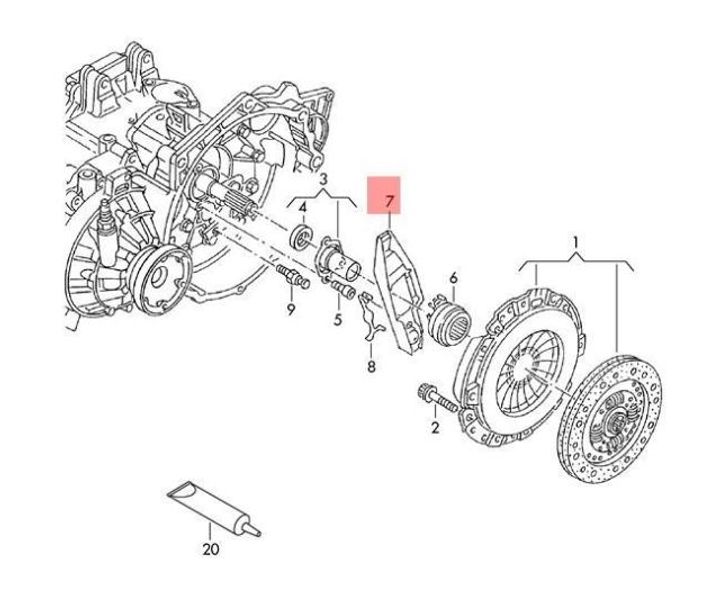 3
7
4
1
6
9
5
8
2
20