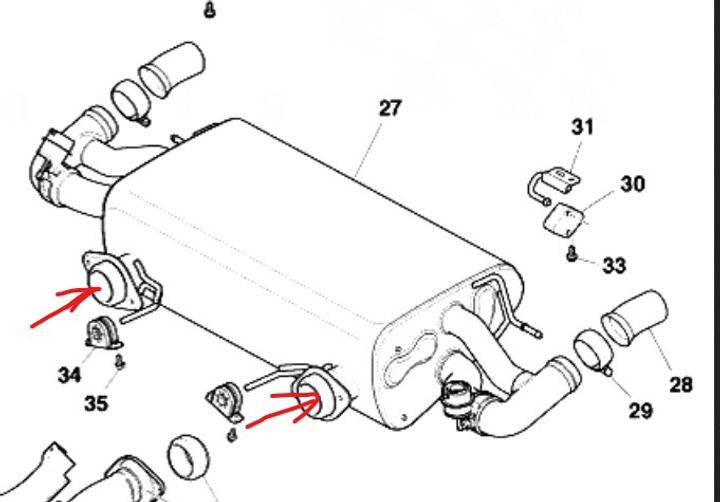 27
31
30
33
28
29
34
35