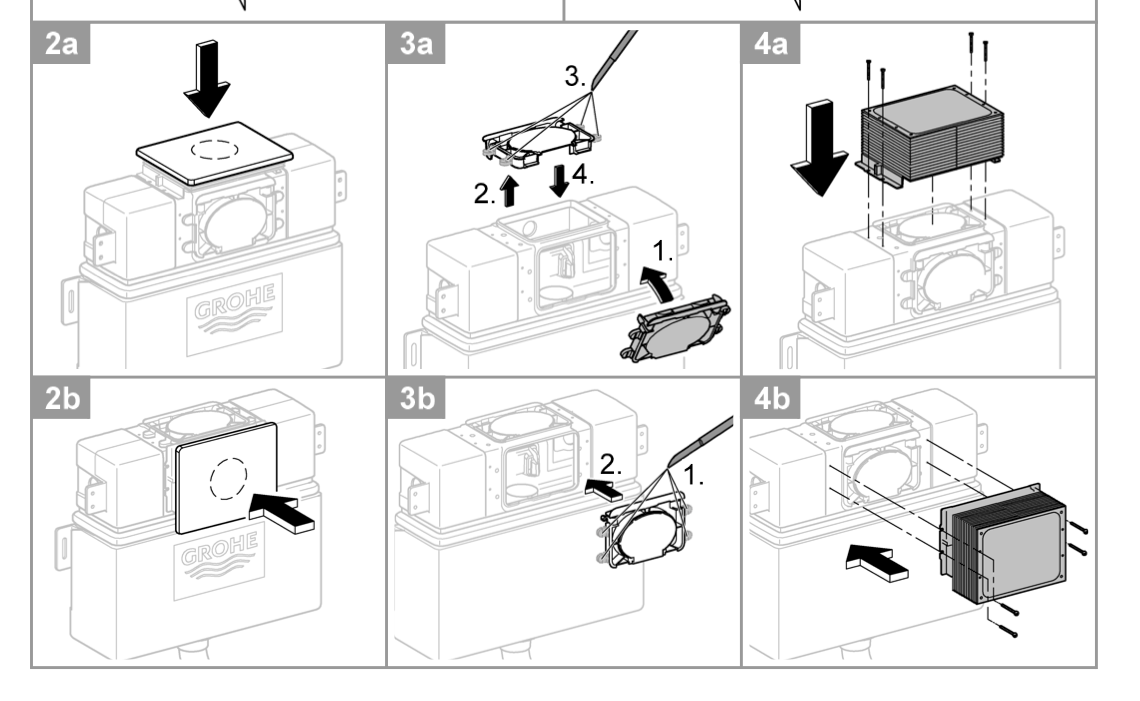 2a

GROHE

3a

3.

2.

4.

1.

4a

2b

GROHE

3b

2.

1.

4b