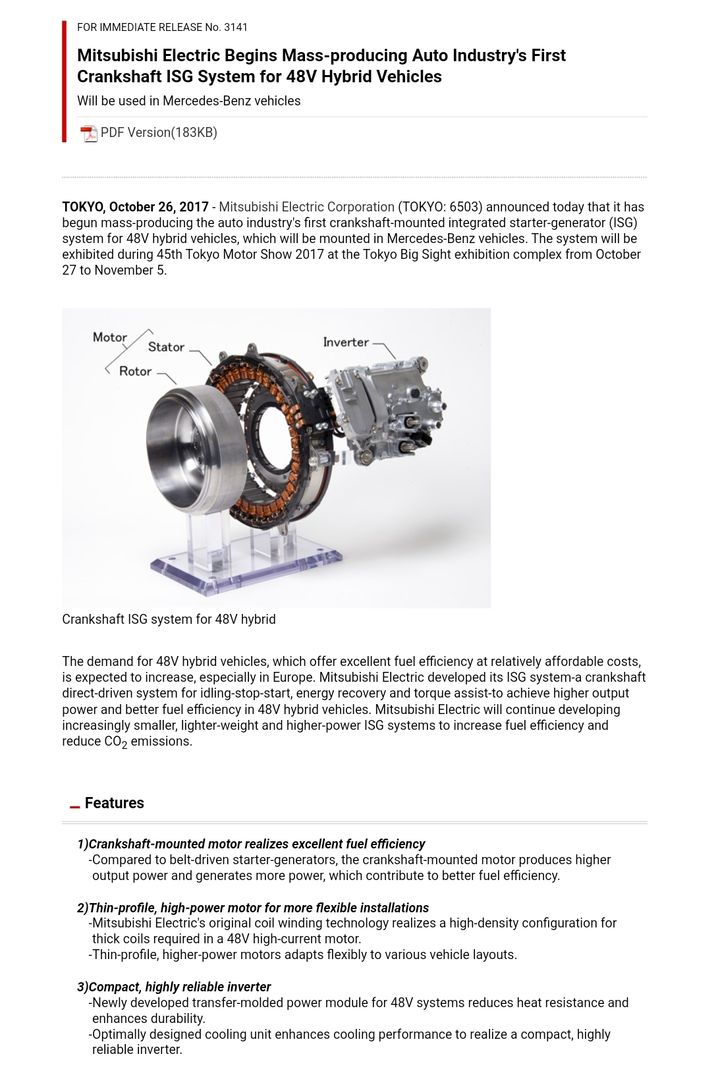 FOR IMMEDIATE RELEASE No. 3141

Mitsubishi Electric Begins Mass-producing Auto Industry's First Crankshaft ISG System for 48V Hybrid Vehicles

Will be used in Mercedes-Benz vehicles

PDF Version(183KB)

TOKYO, October 26, 2017 - Mitsubishi Electric Corporation (TOKYO: 6503) announced today that it has begun mass-producing the auto industry's first crankshaft-mounted integrated starter-generator (ISG) system for 48V hybrid vehicles, which will be mounted in Mercedes-Benz vehicles. The system will be exhibited during 45th Tokyo Motor Show 2017 at the Tokyo Big Sight exhibition complex from October 27 to November 5.

Motor
Stator
Rotor
Inverter

Crankshaft ISG system for 48V hybrid

The demand for 48V hybrid vehicles, which offer excellent fuel efficiency at relatively affordable costs, is expected to increase, especially in Europe. Mitsubishi Electric developed its ISG system-a crankshaft direct-driven system for idling-stop-start, energy recovery and torque assist-to achieve higher output power and better fuel efficiency in 48V hybrid vehicles. Mitsubishi Electric will continue developing increasingly smaller, lighter-weight and higher-power ISG systems to increase fuel efficiency and reduce $CO_2$ emissions.

Features

1)Crankshaft-mounted motor realizes excellent fuel efficiency
-Compared to belt-driven starter-generators, the crankshaft-mounted motor produces higher output power and generates more power, which contribute to better fuel efficiency.

2)Thin-profile, high-power motor for more flexible installations
-Mitsubishi Electric's original coil winding technology realizes a high-density configuration for thick coils required in a 48V high-current motor.
-Thin-profile, higher-power motors adapts flexibly to various vehicle layouts.

3)Compact, highly reliable inverter
-Newly developed transfer-molded power module for 48V systems reduces heat resistance and enhances durability.
-Optimally designed cooling unit enhances cooling performance to realize a compact, highly reliable inverter.