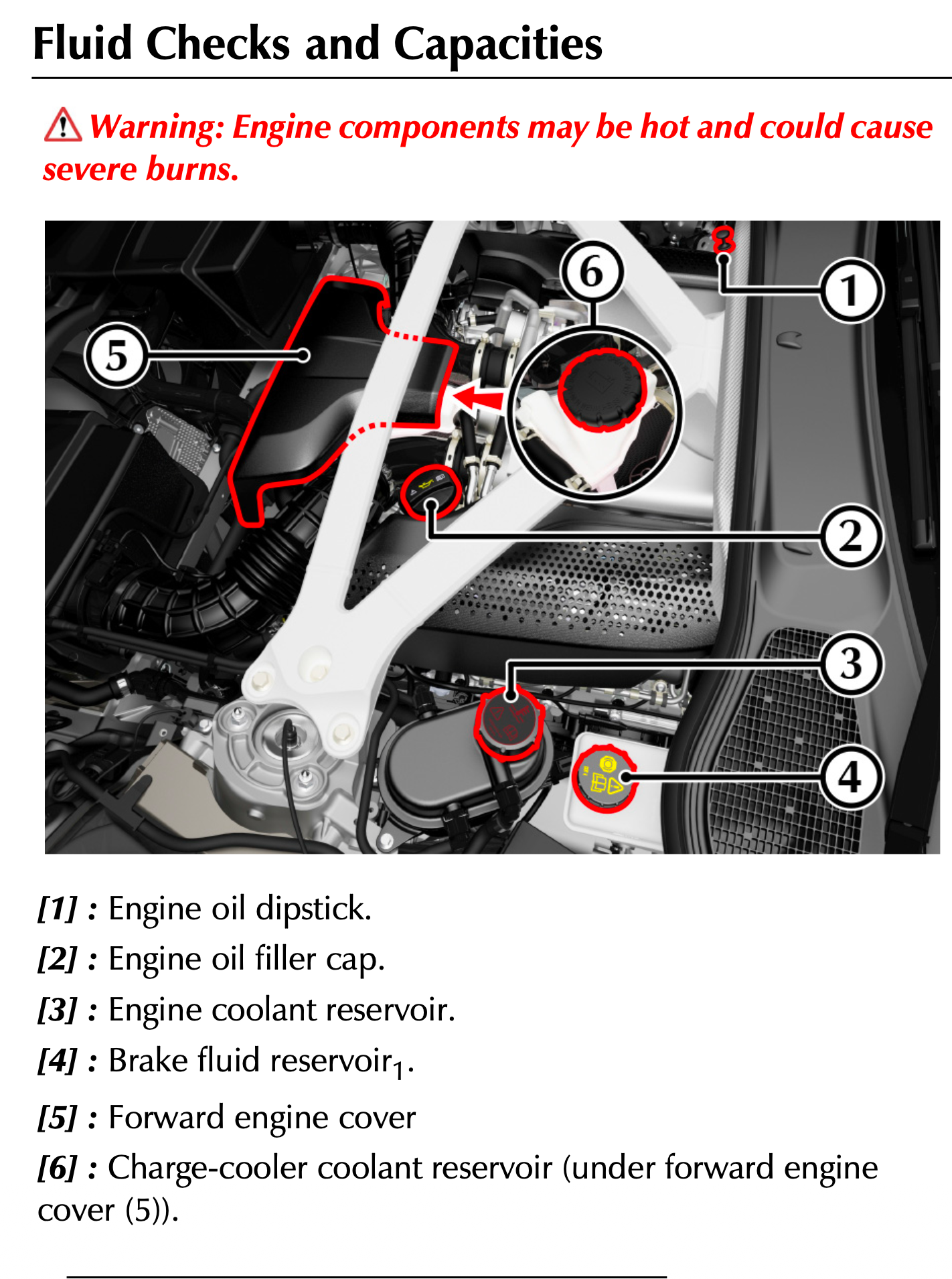 Fluid Checks and Capacities

Warning: Engine components may be hot and could cause severe burns.

6

1

5

2

3

4

[1] : Engine oil dipstick.

[2] : Engine oil filler cap.

[3] : Engine coolant reservoir.

[4] : Brake fluid reservoir$_1$.

[5] : Forward engine cover

[6] : Charge-cooler coolant reservoir (under forward engine cover (5)).