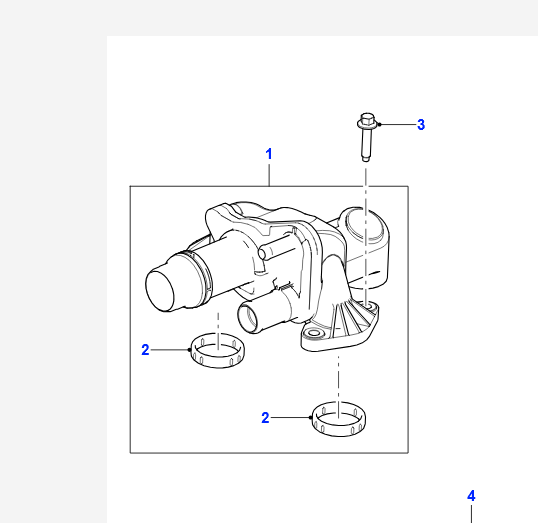 3
1
2
2
4