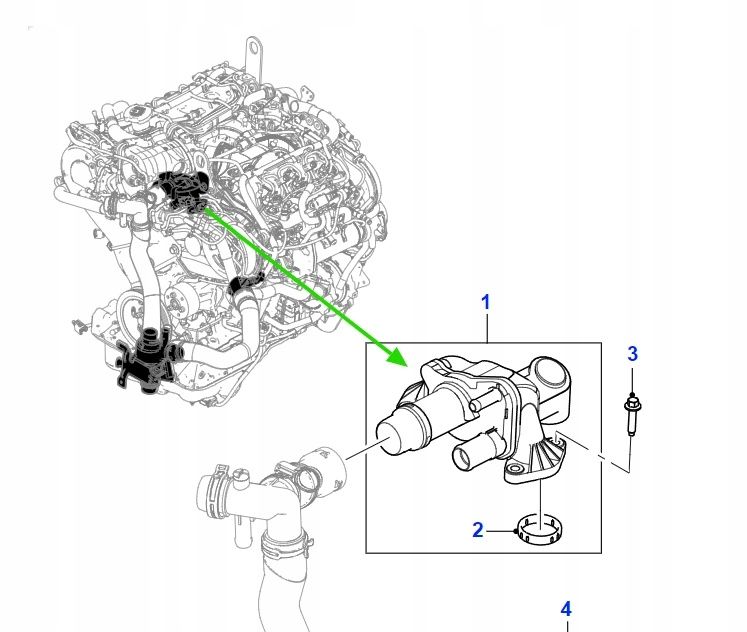 1
3
2
4