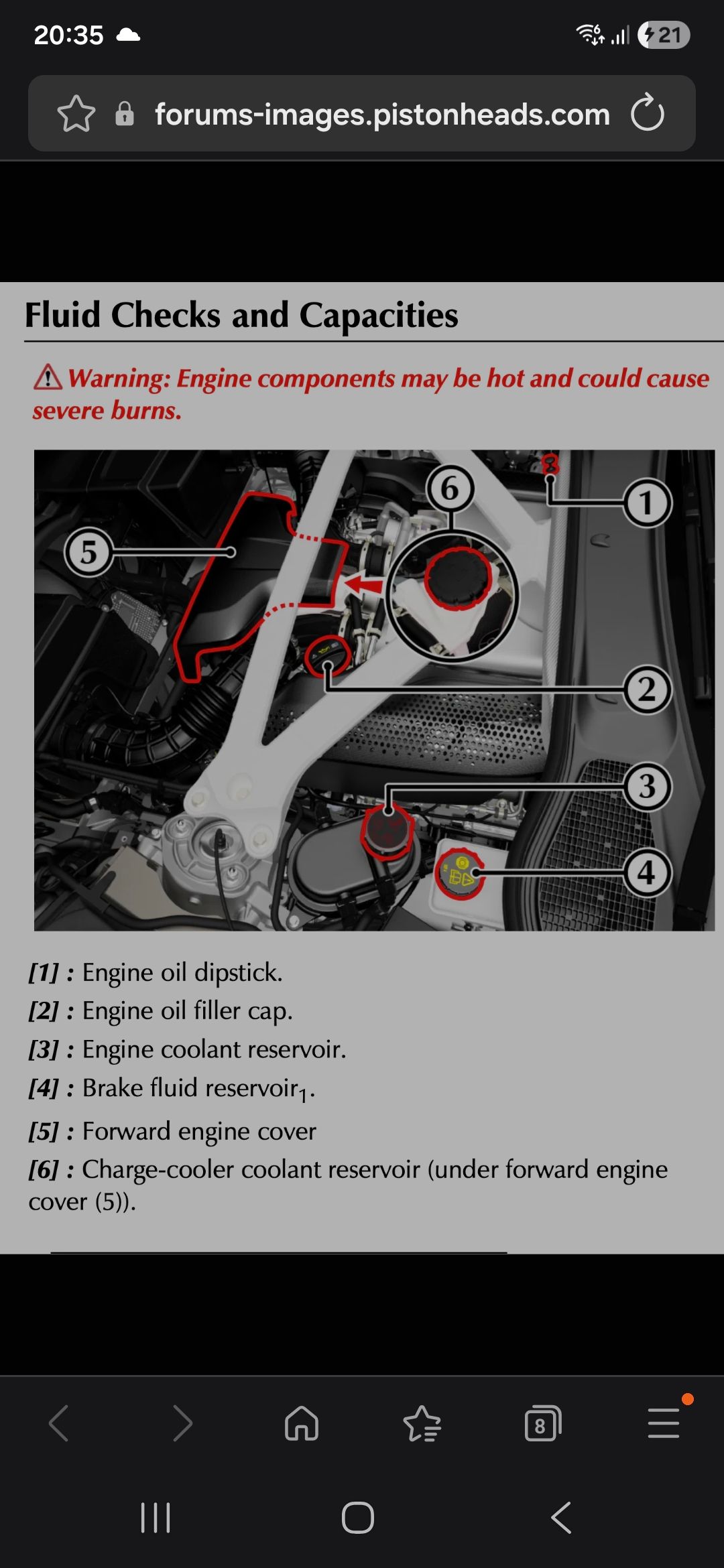 20:35

21

forums-images.pistonheads.com

Fluid Checks and Capacities

Warning: Engine components may be hot and could cause severe burns.

6

1

5

2

3

4

[1] : Engine oil dipstick.
[2] : Engine oil filler cap.
[3] : Engine coolant reservoir.
[4] : Brake fluid reservoir$_1$.
[5] : Forward engine cover
[6] : Charge-cooler coolant reservoir (under forward engine cover (5)).

8