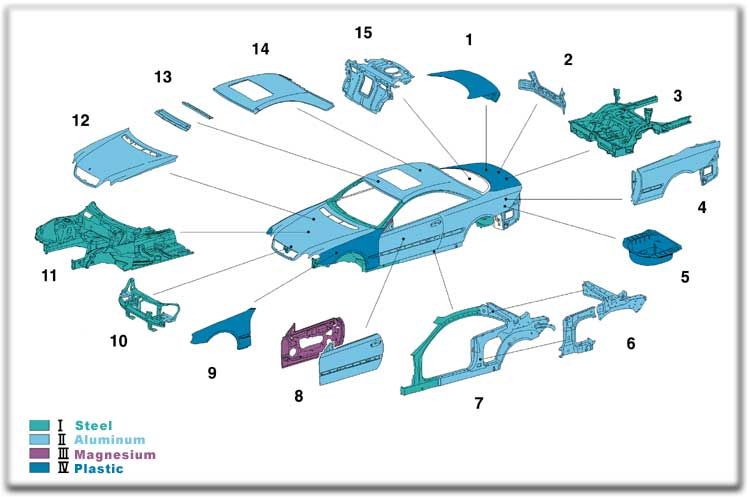 15
1
14
2
13
3
12
4
11
5
10
6
9
8
7
Ⅰ Steel
Ⅱ Aluminum
Ⅲ Magnesium
Ⅳ Plastic